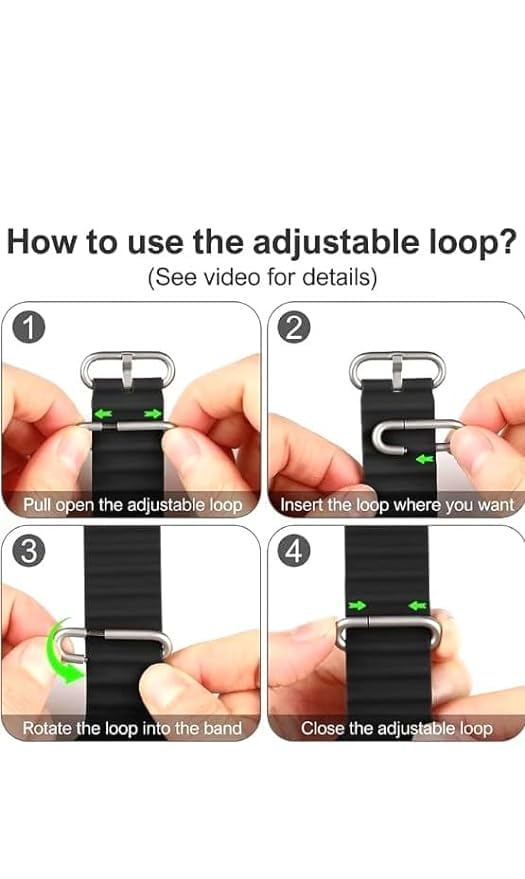 How to use the adjustable loop?
(See video for details)

1
Pull open the adjustable loop

2
Insert the loop where you want

3
Rotate the loop into the band

4
Close the adjustable loop