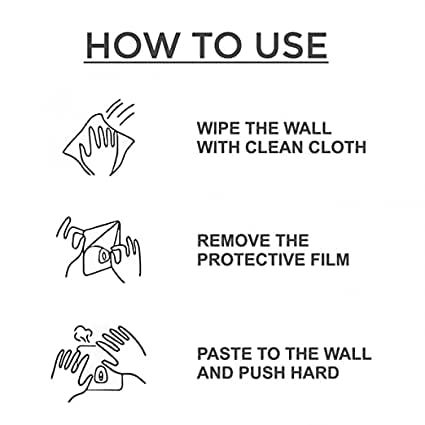 HOW TO USE

WIPE THE WALL WITH CLEAN CLOTH

REMOVE THE PROTECTIVE FILM

PASTE TO THE WALL AND PUSH HARD