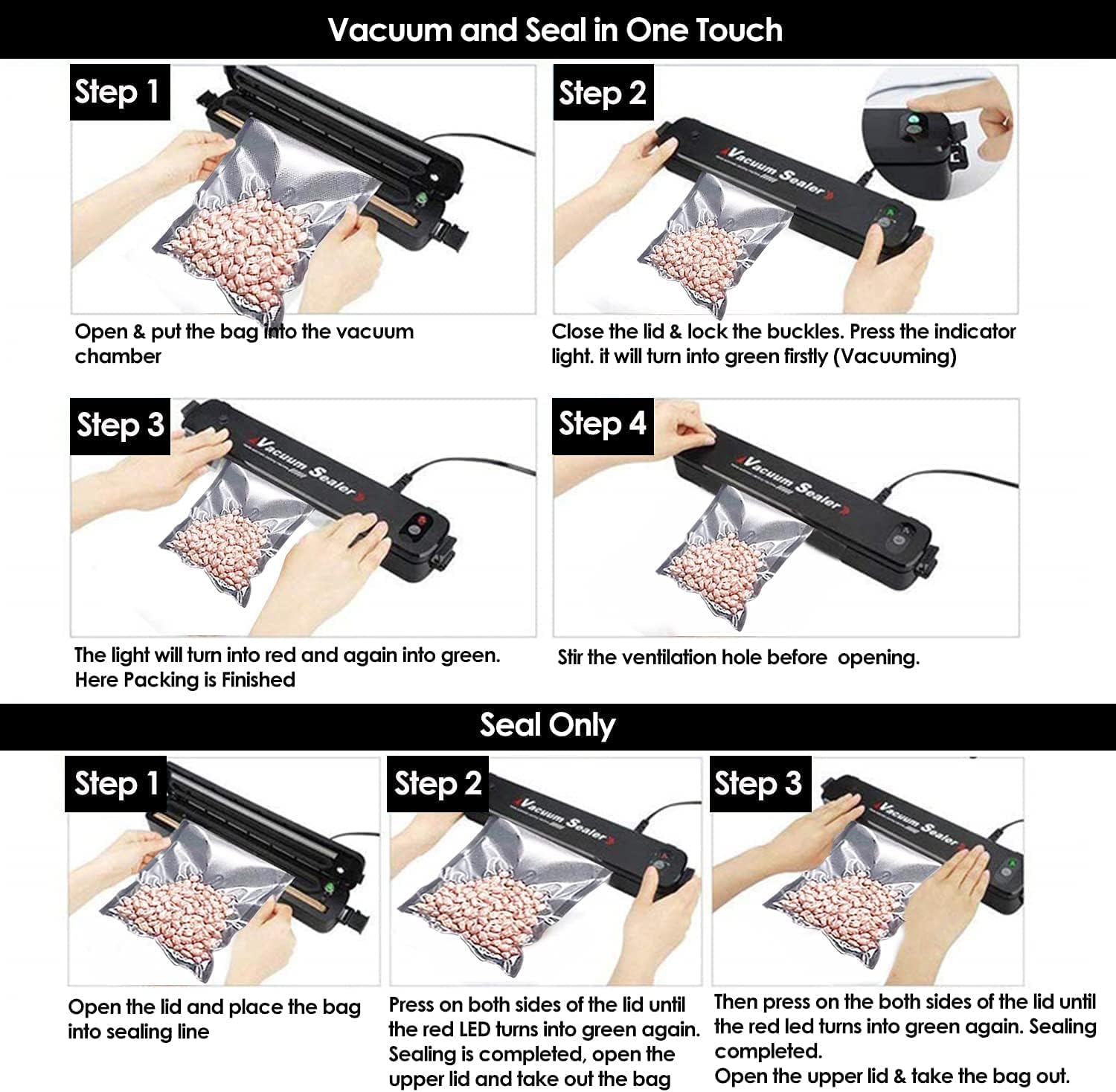 Vacuum and Seal in One Touch

Step 1

Open & put the bag into the vacuum chamber

Step 2

Vacuum Sealer

Close the lid & lock the buckles. Press the indicator light. it will turn into green firstly (Vacuuming)

Step 3

Vacuum Sealer

The light will turn into red and again into green. Here Packing is Finished

Step 4

Vacuum Sealer

Stir the ventilation hole before opening.

Seal Only

Step 1

Open the lid and place the bag into sealing line

Step 2

Vacuum Sealer

Press on both sides of the lid until the red LED turns into green again. Sealing is completed, open the upper lid and take out the bag

Step 3

Vacuum Sealer

Then press on the both sides of the lid until the red led turns into green again. Sealing completed.
Open the upper lid & take the bag out.