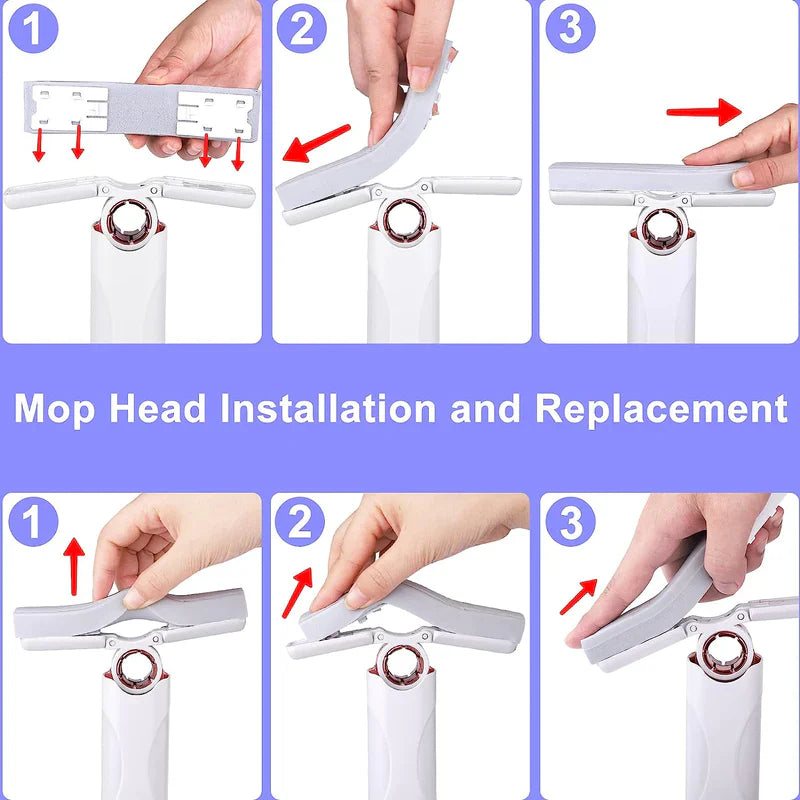 1

2

3

Mop Head Installation and Replacement

1

2

3