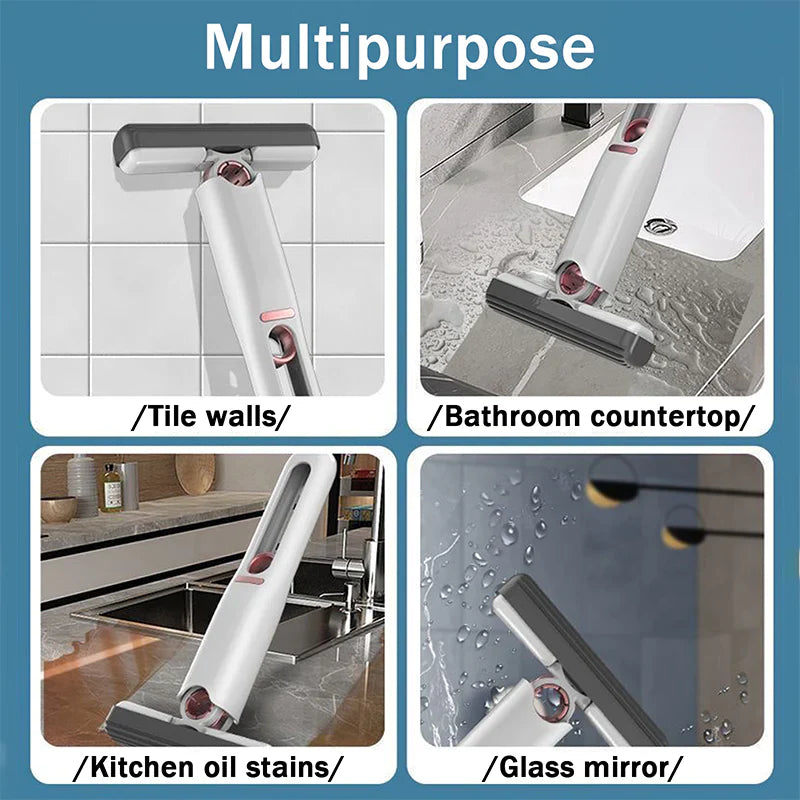 Multipurpose

/Tile walls/

/Bathroom countertop/

/Kitchen oil stains/

/Glass mirror/