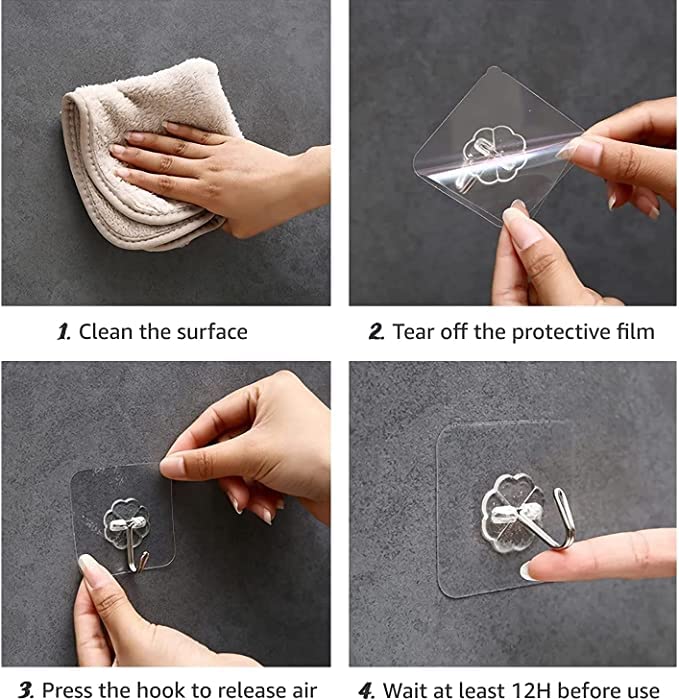 1. Clean the surface

2. Tear off the protective film

3. Press the hook to release air

4. Wait at least 12H before use