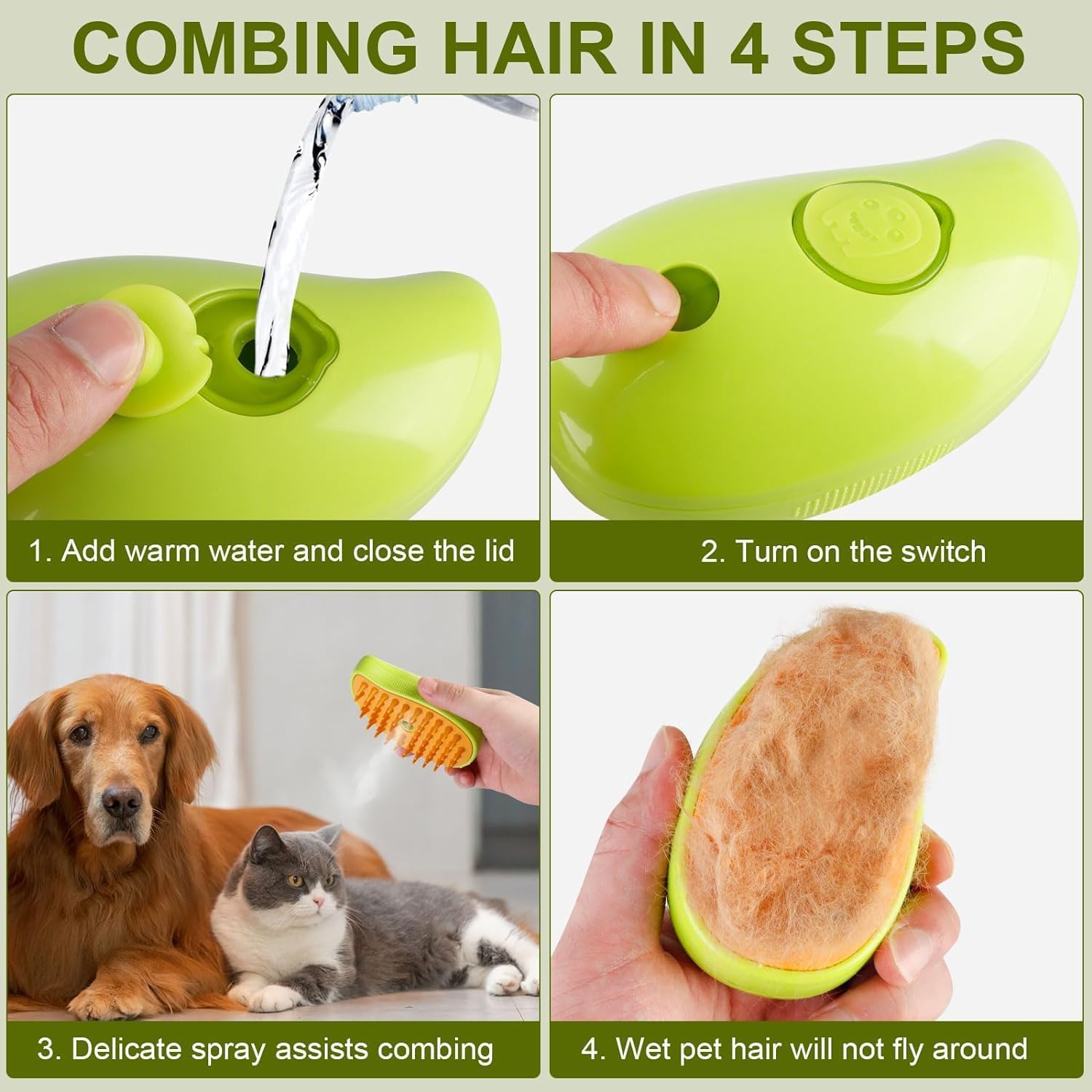 COMBING HAIR IN 4 STEPS

1. Add warm water and close the lid

2. Turn on the switch

3. Delicate spray assists combing

4. Wet pet hair will not fly around